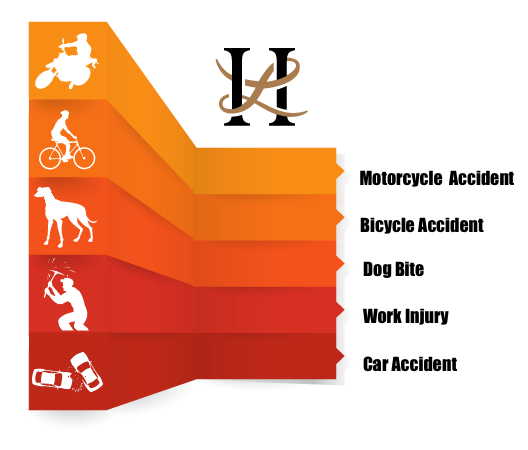 H

Motorcycle Accident

Bicycle Accident

Dog Bite

Work Injury

Car Accident